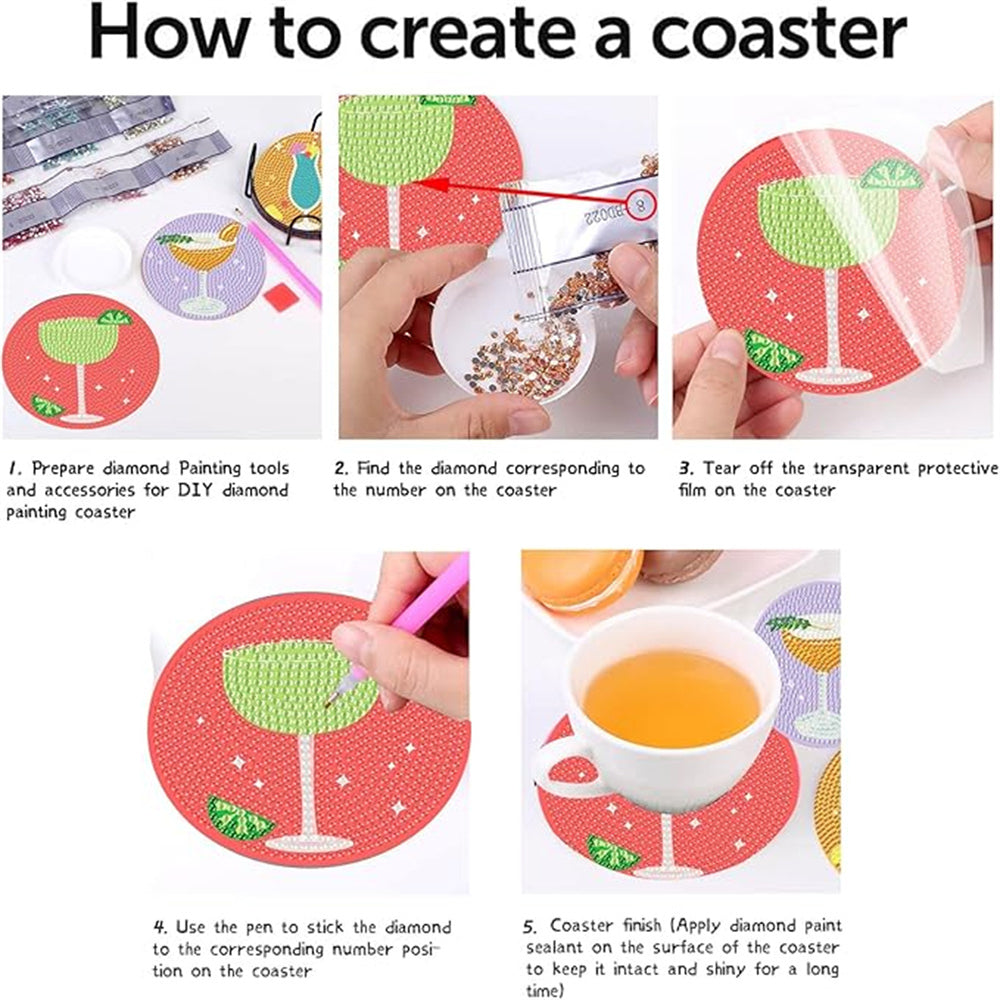 How to create a coaster

8
BD022

1. Prepare diamond Painting tools and accessories for DIY diamond painting coaster

2. Find the diamond corresponding to the number on the coaster

3. Tear off the transparent protective film on the coaster

4. Use the pen to stick the diamond to the corresponding number position on the coaster

5. Coaster finish (Apply diamond paint sealant on the surface of the coaster to keep it intact and shiny for a long time)